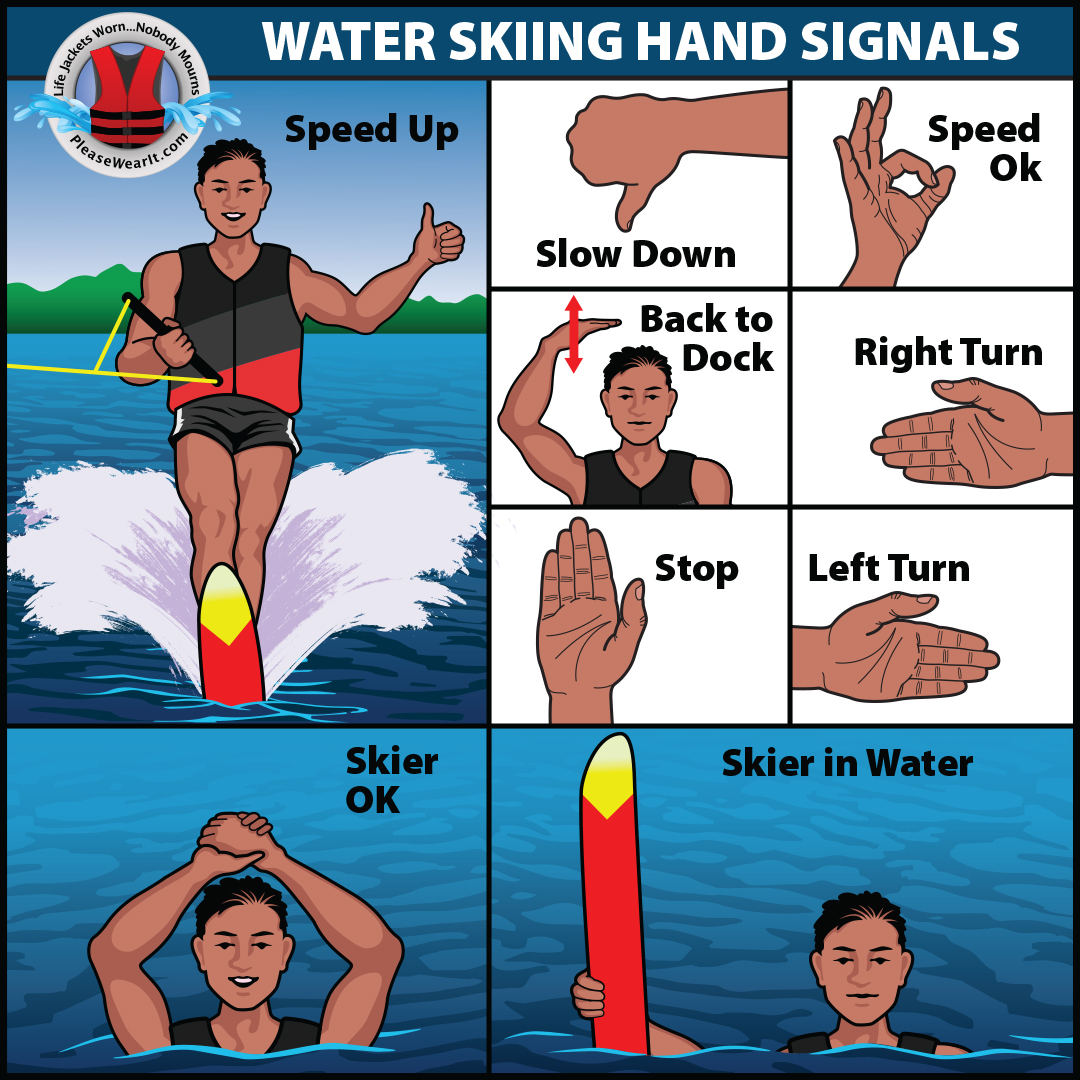 WATER SKIING HAND SIGNALS

Life Jackets Worn...Nobody Mourns
PleaseWearIt.com

Speed Up

Slow Down

Speed Ok

Back to Dock

Right Turn

Stop

Left Turn

Skier OK

Skier in Water